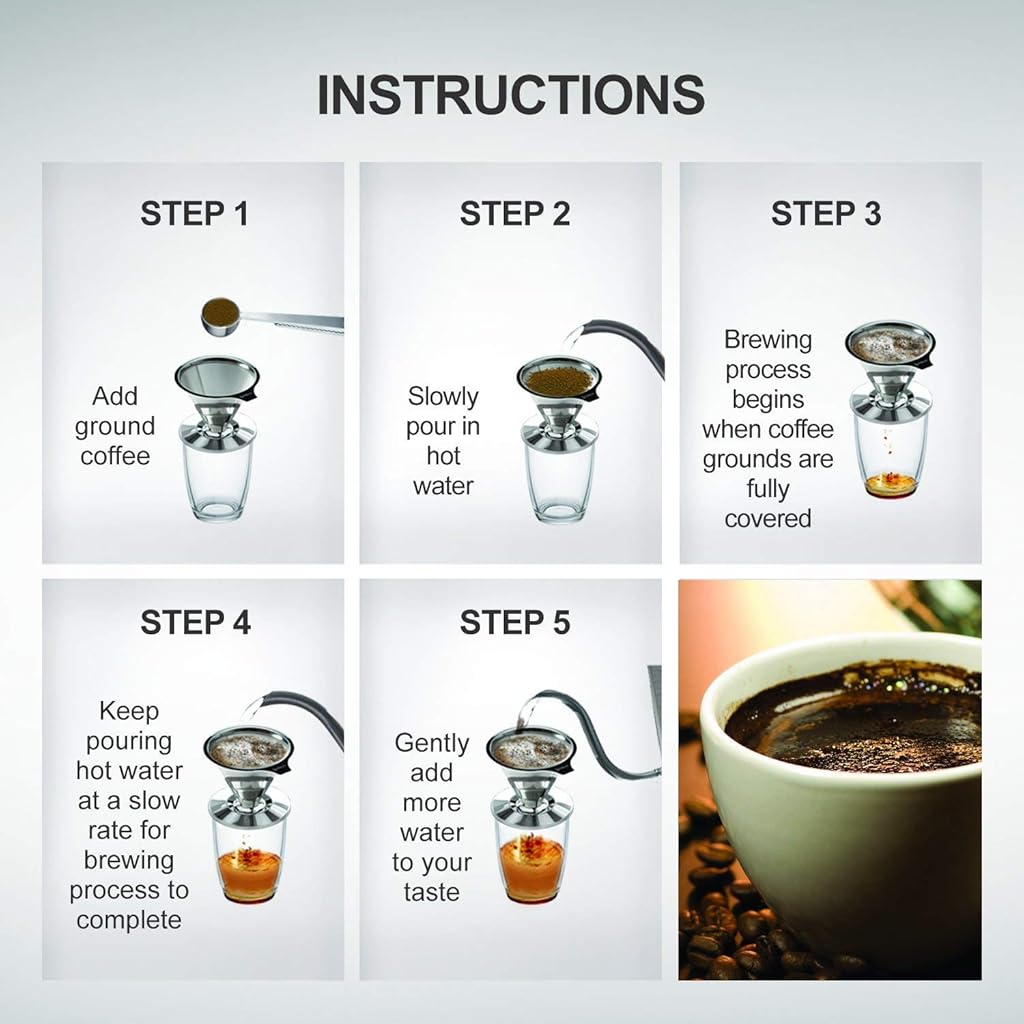 INSTRUCTIONS

STEP 1

Add ground coffee

STEP 2

Slowly pour in hot water

STEP 3

Brewing process begins when coffee grounds are fully covered

STEP 4

Keep pouring hot water at a slow rate for brewing process to complete

STEP 5

Gently add more water to your taste